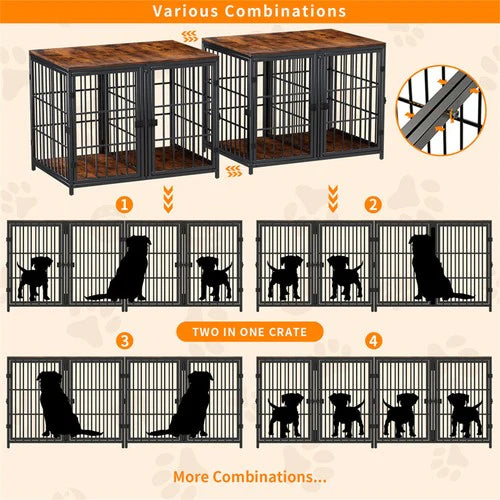 Various Combinations

1

2

TWO IN ONE CRATE

3

4

More Combinations...