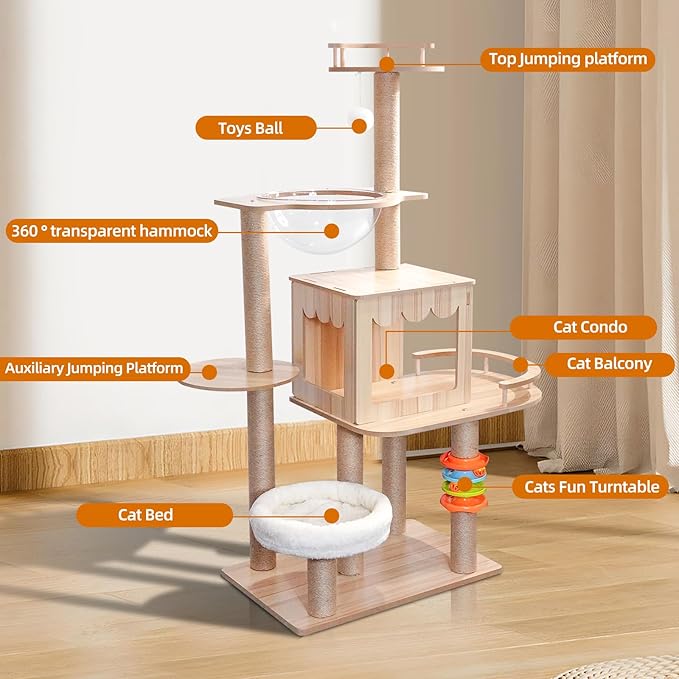 Top Jumping platform

Toys Ball

360 ° transparent hammock

Cat Condo

Auxiliary Jumping Platform

Cat Balcony

Cats Fun Turntable

Cat Bed