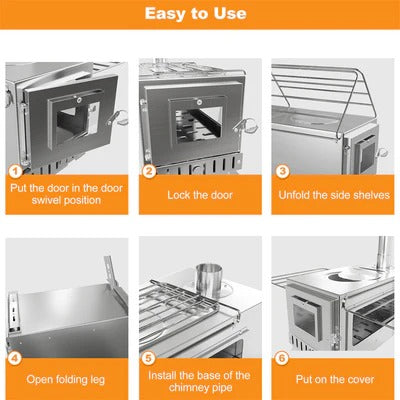 Easy to Use

1
Put the door in the door swivel position

2
Lock the door

3
Unfold the side shelves

4
Open folding leg

5
Install the base of the chimney pipe

6
Put on the cover