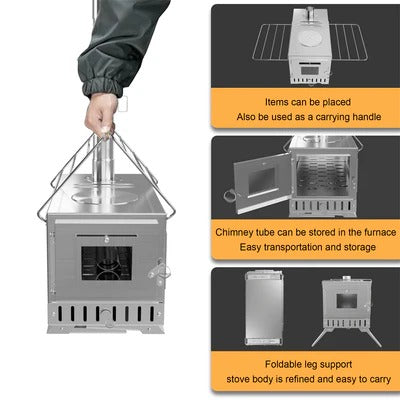 Items can be placed
Also be used as a carrying handle

Chimney tube can be stored in the furnace
Easy transportation and storage

Foldable leg support
stove body is refined and easy to carry